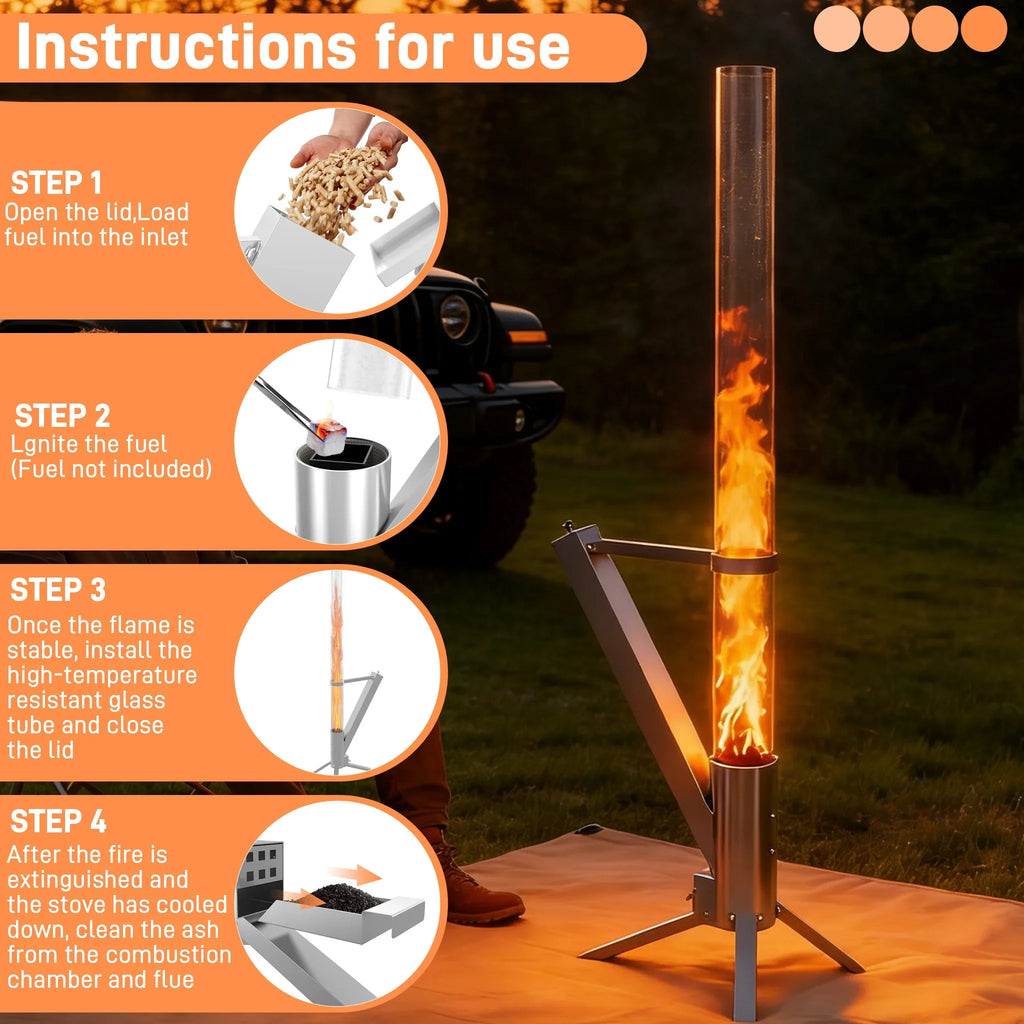 Instructions for use

STEP 1
Open the lid,Load fuel into the inlet

STEP 2
Lgnite the fuel
(Fuel not included)

STEP 3
Once the flame is stable, install the high-temperature resistant glass tube and close the lid

STEP 4
After the fire is extinguished and the stove has cooled down, clean the ash from the combustion chamber and flue